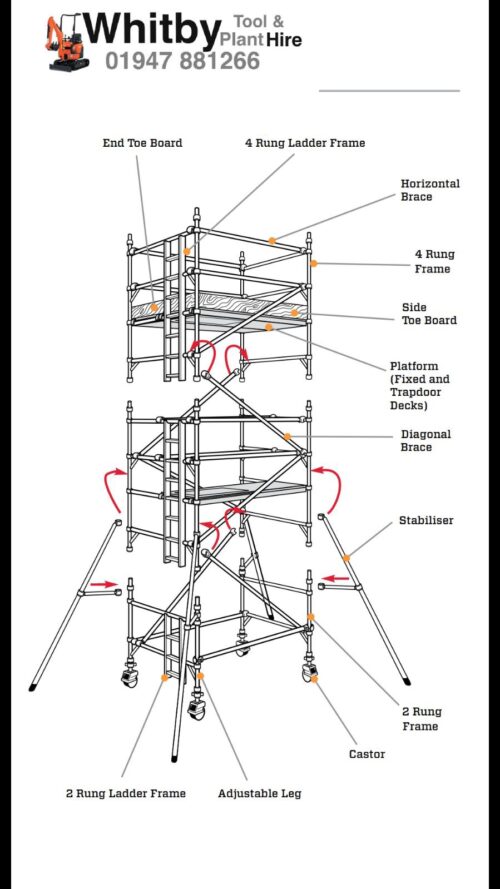 Whitby Tool & Plant Hire
01947 881266

End Toe Board

4 Rung Ladder Frame

Horizontal Brace

4 Rung Frame

Side Toe Board

Platform (Fixed and Trapdoor Decks)

Diagonal Brace

Stabiliser

2 Rung Frame

Castor

2 Rung Ladder Frame

Adjustable Leg